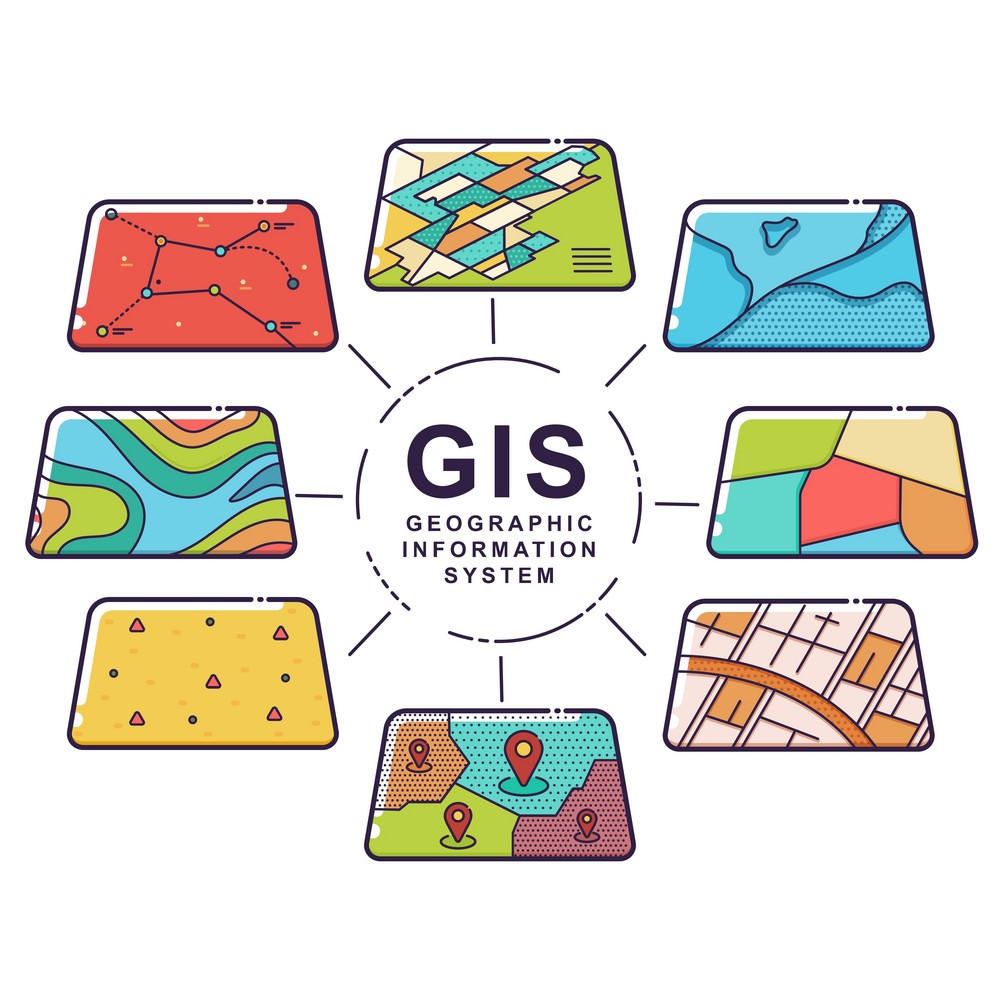 GIS
GEOGRAPHIC
INFORMATION
SYSTEM